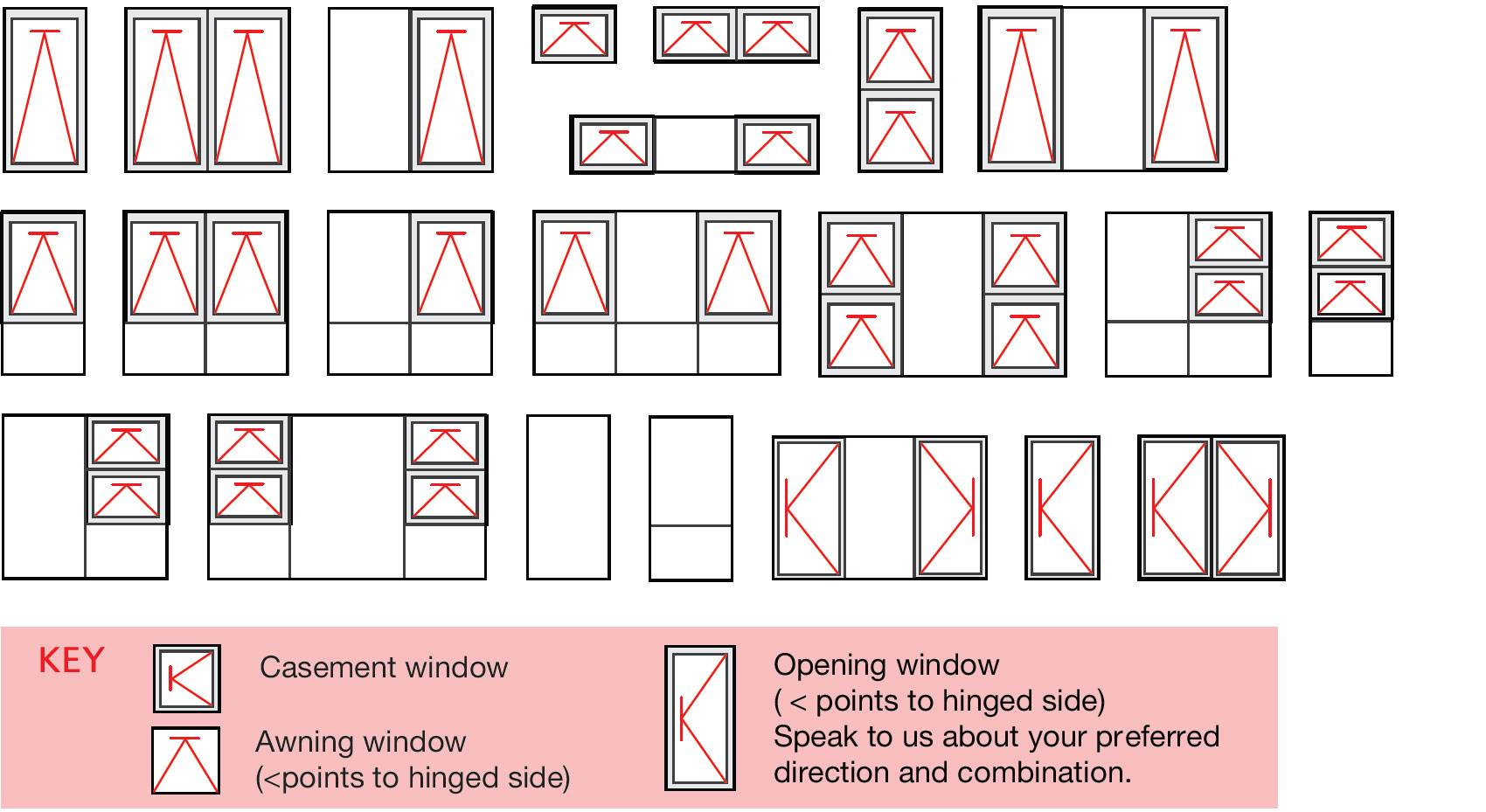 KEY

Casement window

Awning window
(<points to hinged side)

Opening window
( < points to hinged side)
Speak to us about your preferred direction and combination.