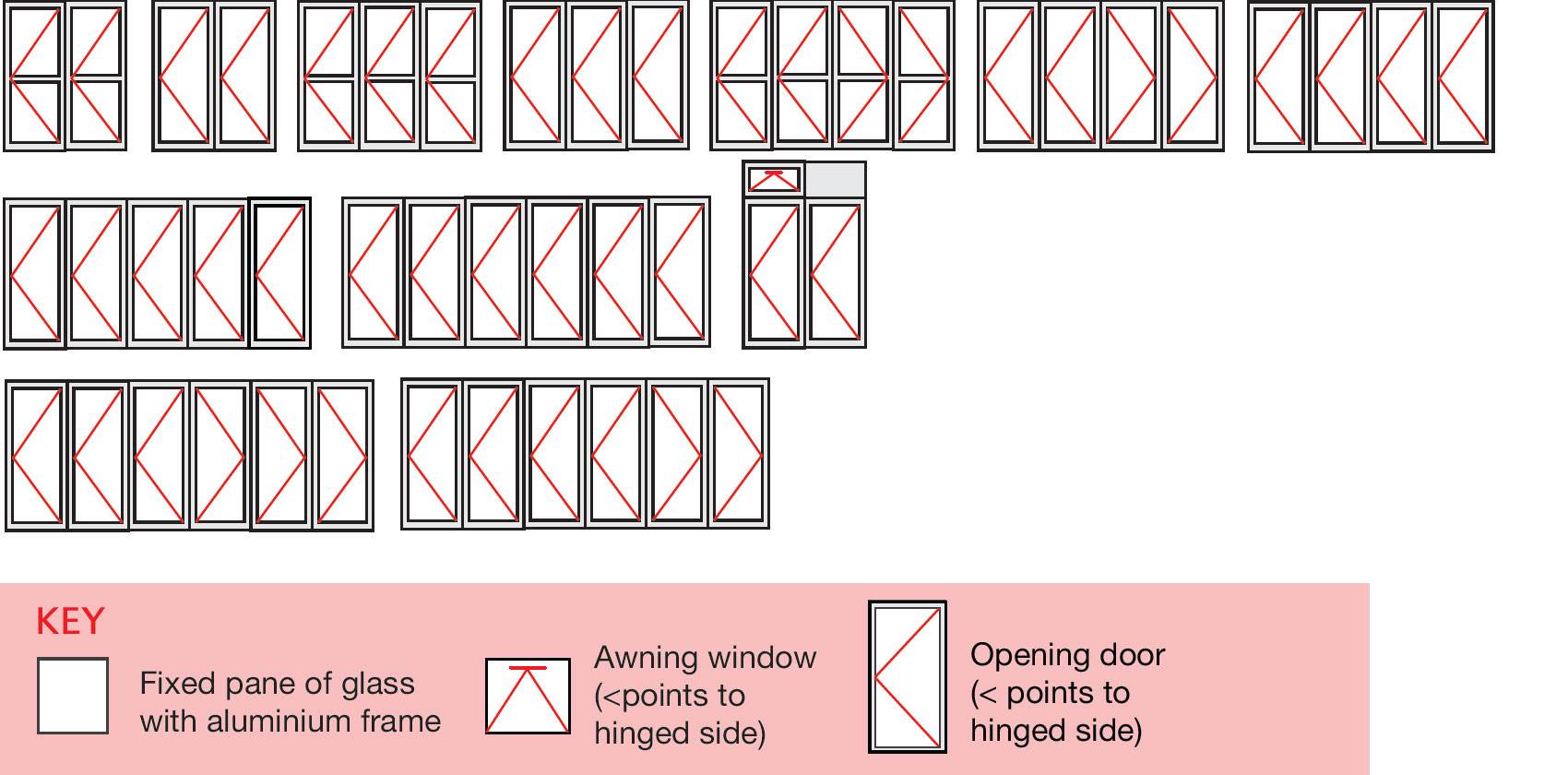 KEY

Fixed pane of glass with aluminium frame

Awning window (<points to hinged side)

Opening door (< points to hinged side)